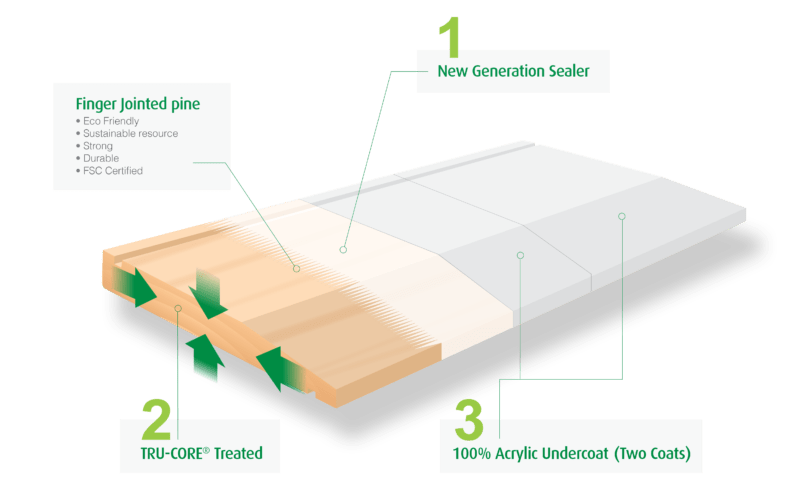 1
New Generation Sealer

Finger Jointed pine
• Eco Friendly
• Sustainable resource
• Strong
• Durable
• FSC Certified

2
TRU-CORE® Treated

3
100% Acrylic Undercoat (Two Coats)